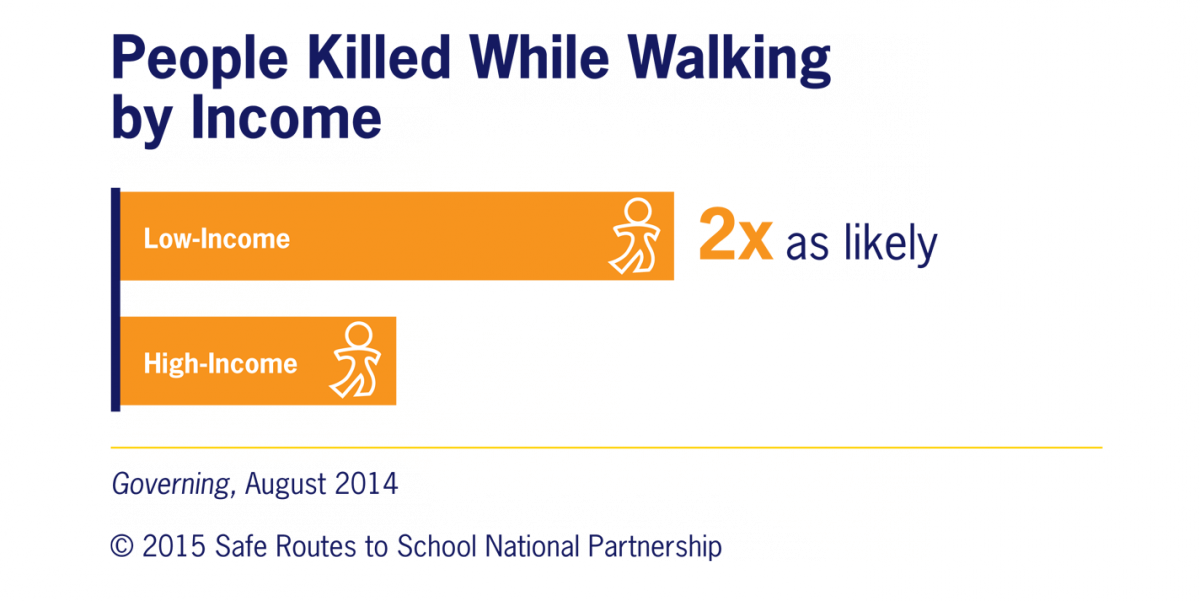 People Killed While Walking by Income

Low-Income

2x as likely

High-Income

Governing, August 2014

© 2015 Safe Routes to School National Partnership